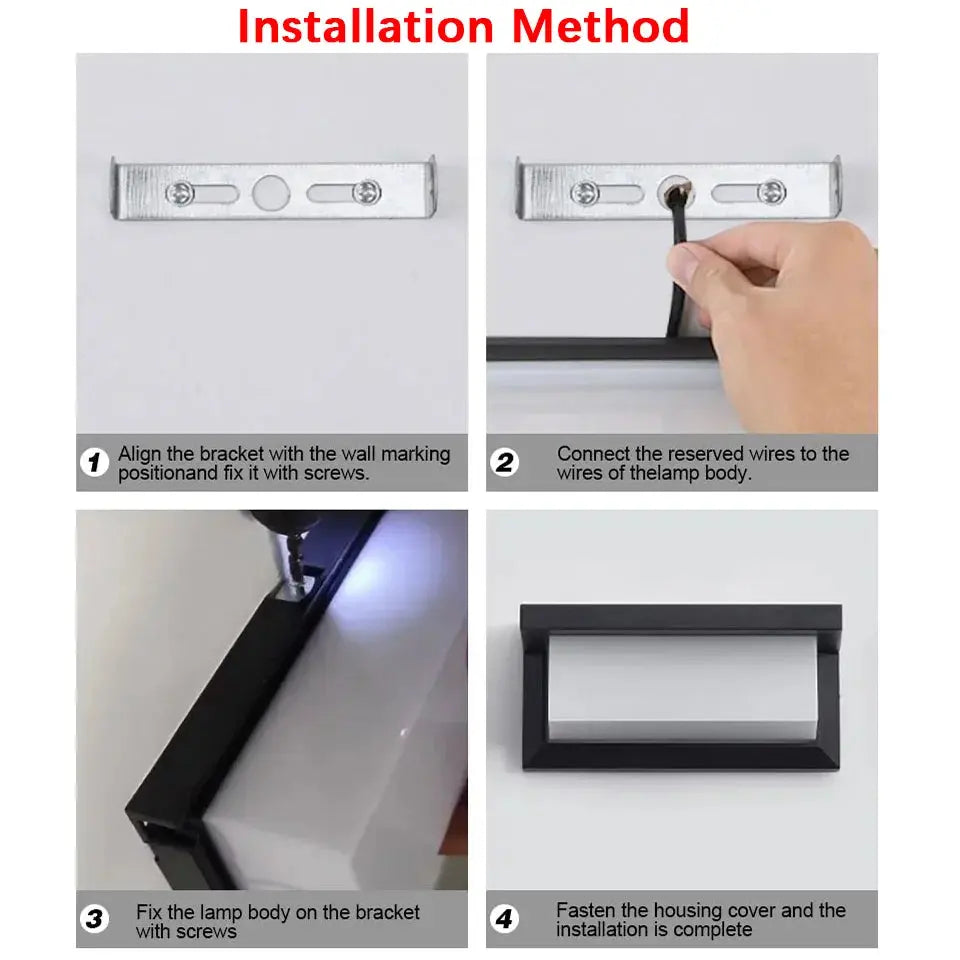 Installation Method

1 Align the bracket with the wall marking positionand fix it with screws.

2 Connect the reserved wires to the wires of thelamp body.

3 Fix the lamp body on the bracket with screws

4 Fasten the housing cover and the installation is complete