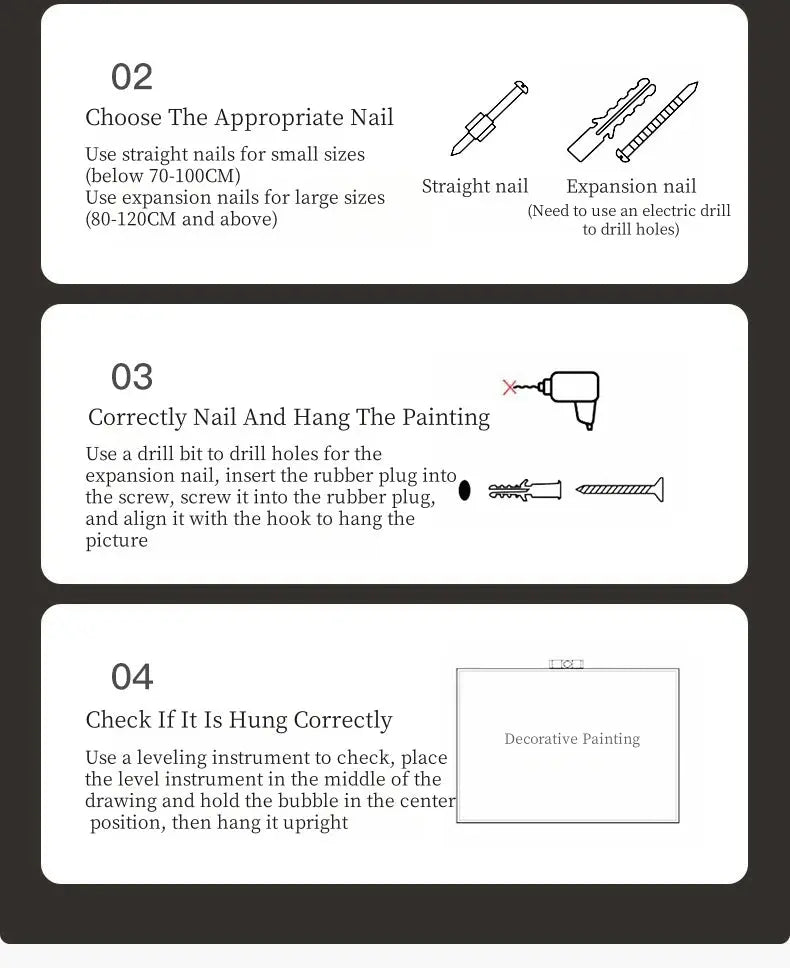 02

Choose The Appropriate Nail

Use straight nails for small sizes (below 70-100CM)
Use expansion nails for large sizes (80-120CM and above)

Straight nail

Expansion nail
(Need to use an electric drill to drill holes)

03

Correctly Nail And Hang The Painting

Use a drill bit to drill holes for the expansion nail, insert the rubber plug into the screw, screw it into the rubber plug, and align it with the hook to hang the picture

04

Check If It Is Hung Correctly

Use a leveling instrument to check, place the level instrument in the middle of the drawing and hold the bubble in the center position, then hang it upright

Decorative Painting