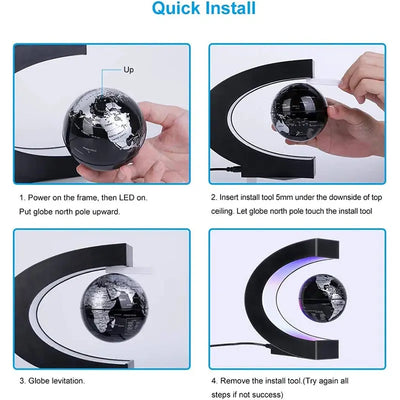 Quick Install

Up

1. Power on the frame, then LED on. Put globe north pole upward.

2. Insert install tool 5mm under the downside of top ceiling. Let globe north pole touch the install tool

3. Globe levitation.

4. Remove the install tool.(Try again all steps if not success)